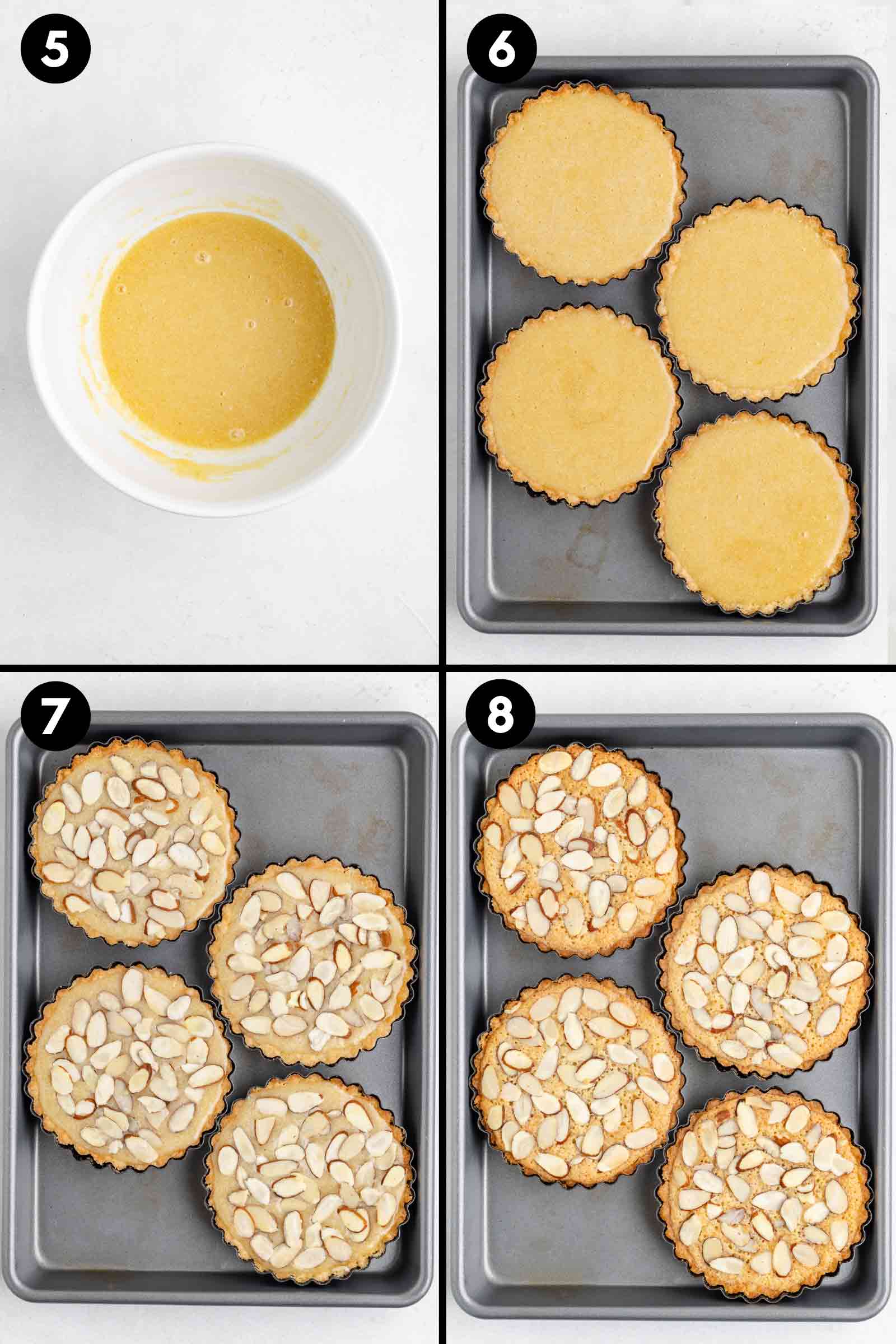 5

6

7

8